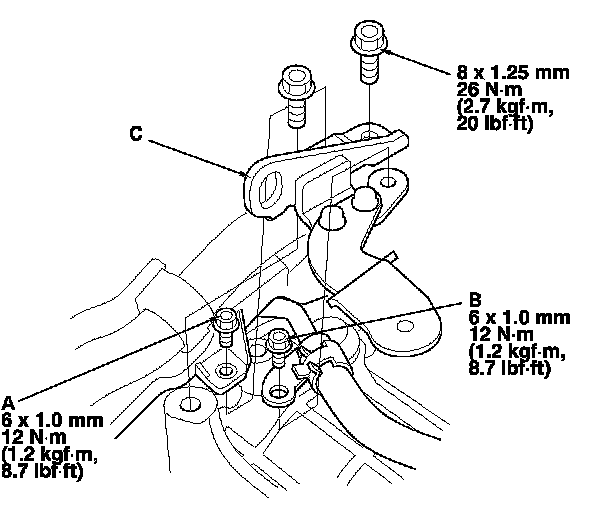 8 x 1.25 mm
26 N·m
(2.7 kgf·m,
20 lbf·ft)

C

B
6 x 1.0 mm
12 N·m
(1.2 kgf·m,
8.7 lbf·ft)

A
6 x 1.0 mm
12 N·m
(1.2 kgf·m,
8.7 lbf·ft)