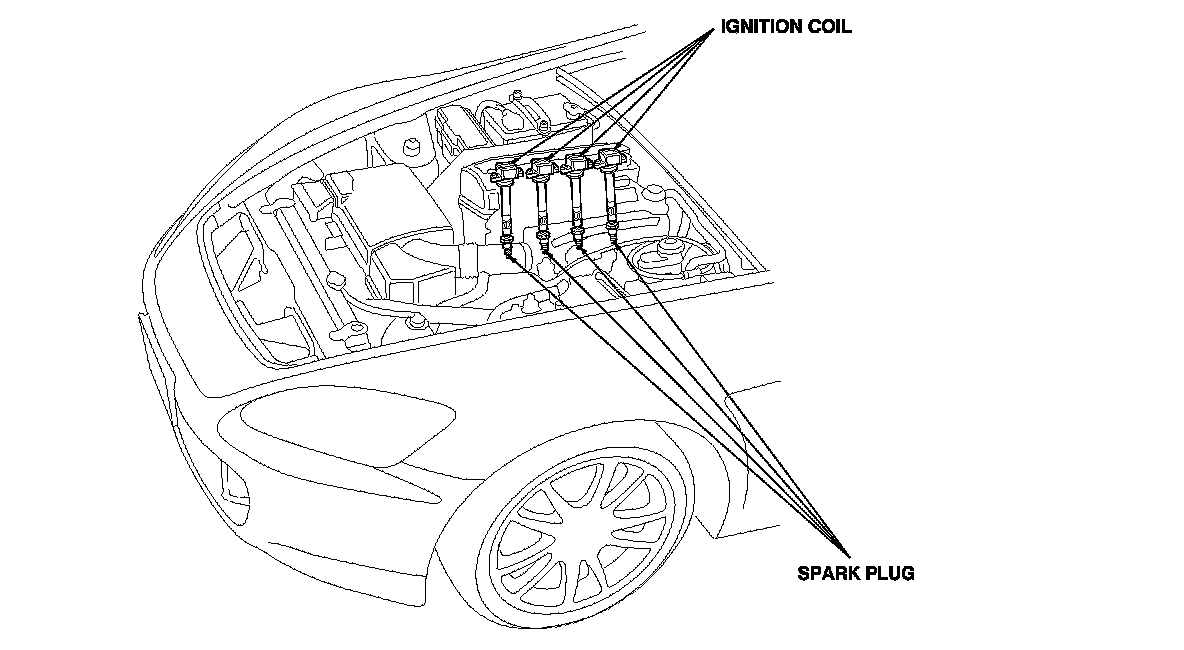 IGNITION COIL

SPARK PLUG