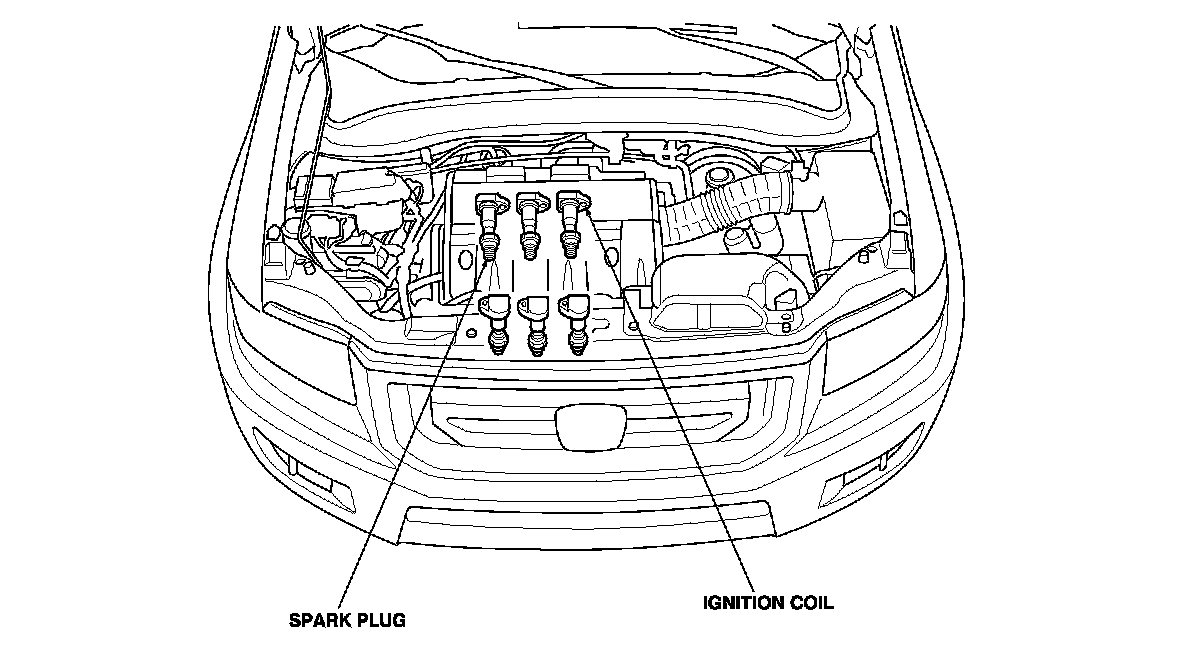 SPARK PLUG

IGNITION COIL