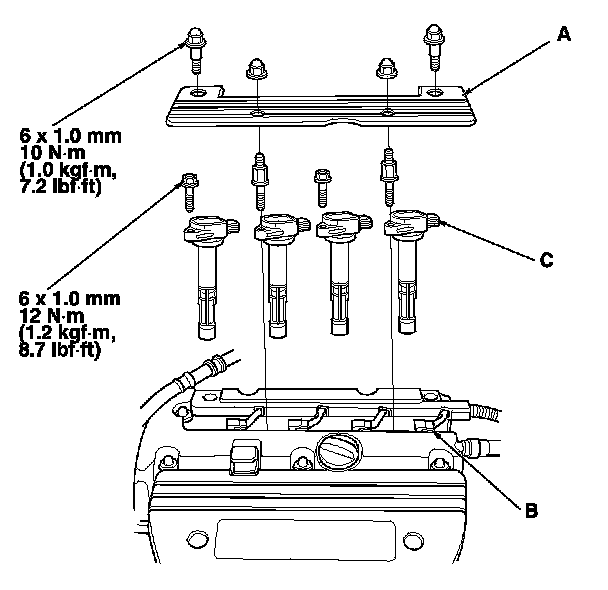 A

6 x 1.0 mm
10 N·m
(1.0 kgf·m,
7.2 lbf·ft)

C

6 x 1.0 mm
12 N·m
(1.2 kgf·m,
8.7 lbf·ft)

B