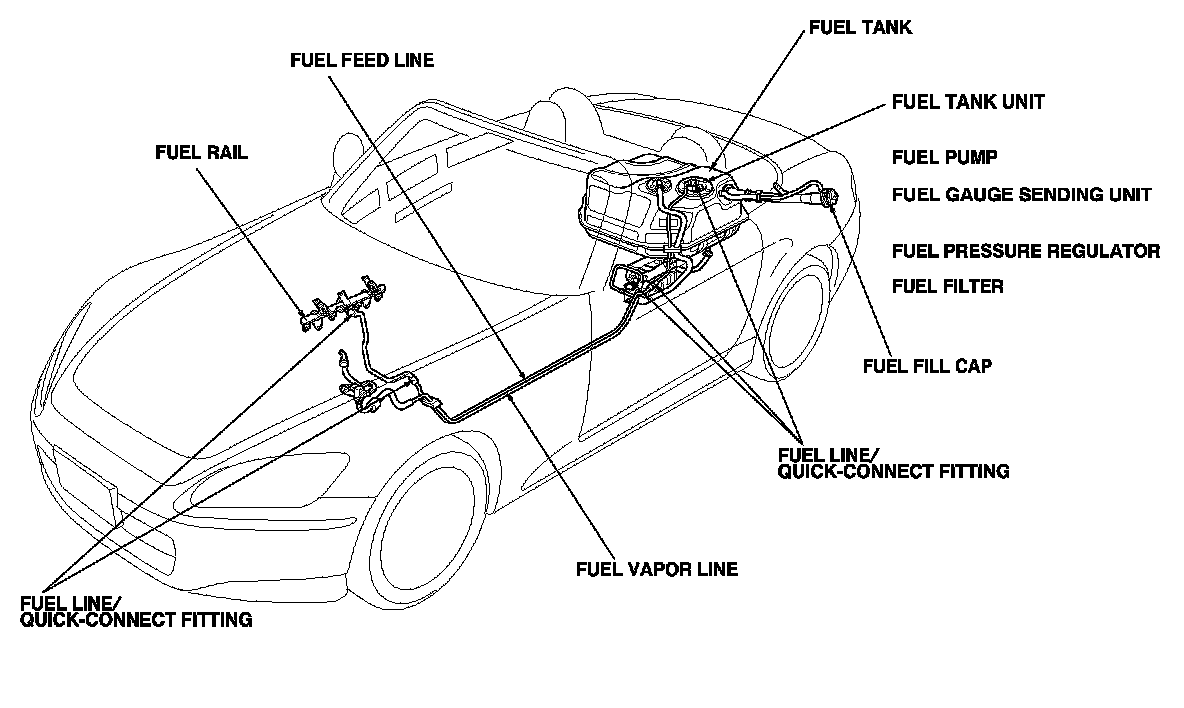 FUEL TANK

FUEL FEED LINE

FUEL TANK UNIT

FUEL RAIL

FUEL PUMP

FUEL GAUGE SENDING UNIT

FUEL PRESSURE REGULATOR

FUEL FILTER

FUEL FILL CAP

FUEL LINE/
QUICK-CONNECT FITTING

FUEL VAPOR LINE

FUEL LINE/
QUICK-CONNECT FITTING