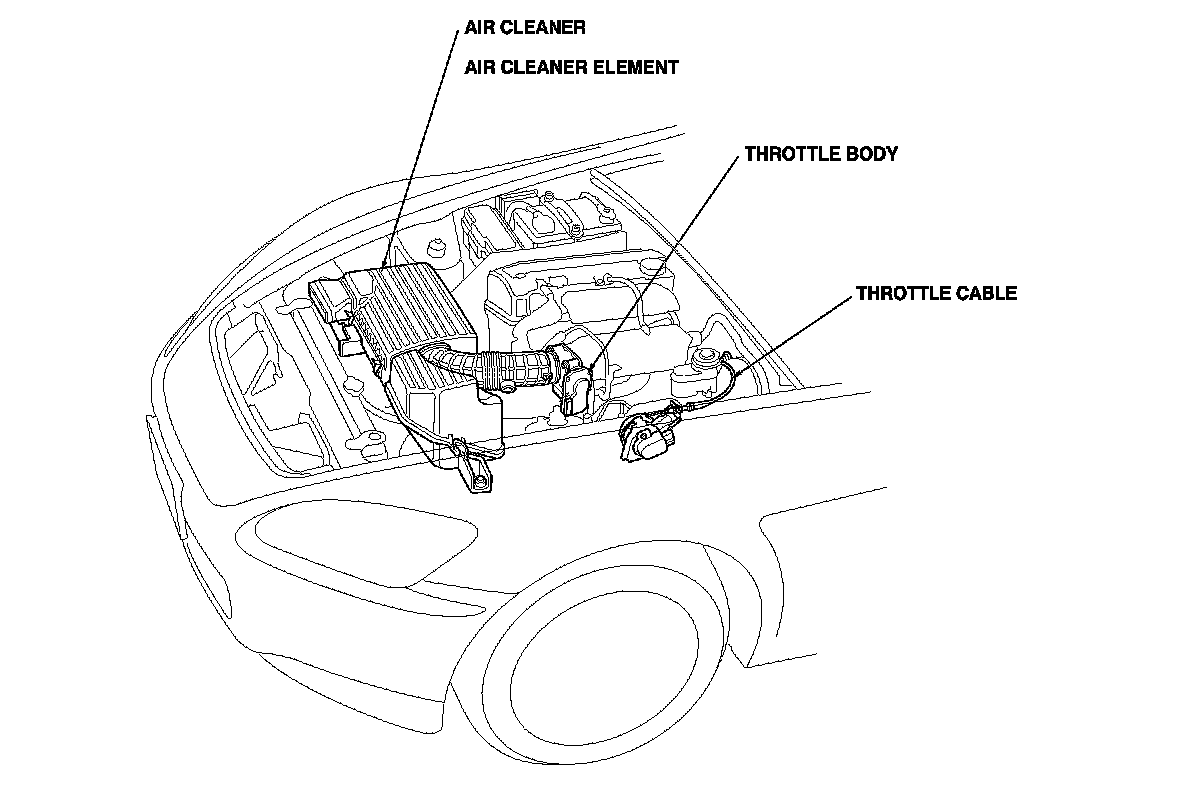 AIR CLEANER

AIR CLEANER ELEMENT

THROTTLE BODY

THROTTLE CABLE