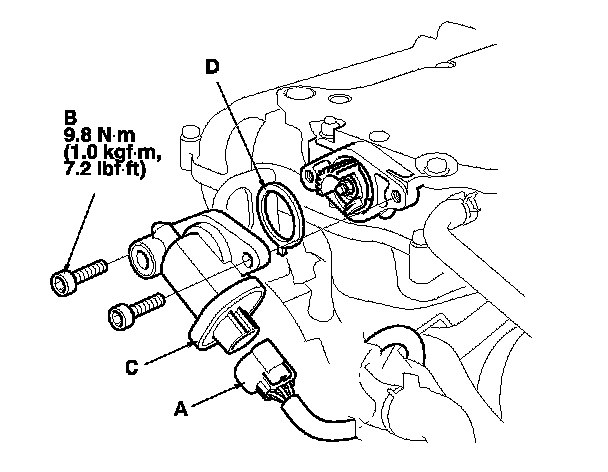 D

B
9.8 N·m
(1.0 kgf·m,
7.2 lbf·ft)

C

A