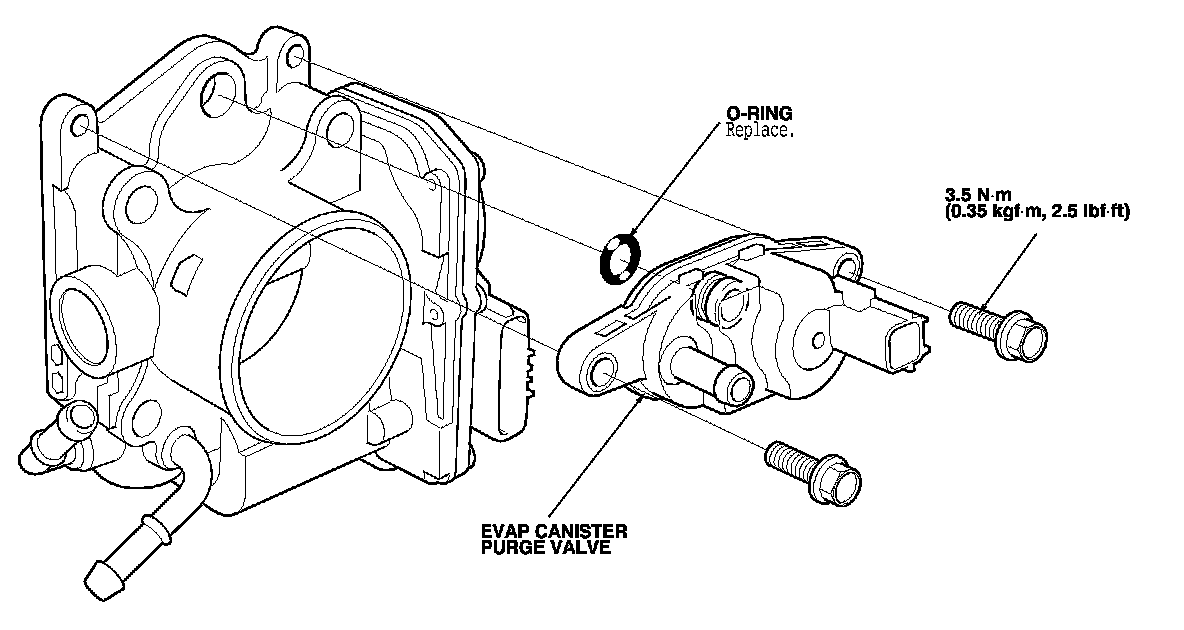 O-RING
Replace.

3.5 N·m
(0.35 kgf·m, 2.5 lbf·ft)

EVAP CANISTER
PURGE VALVE