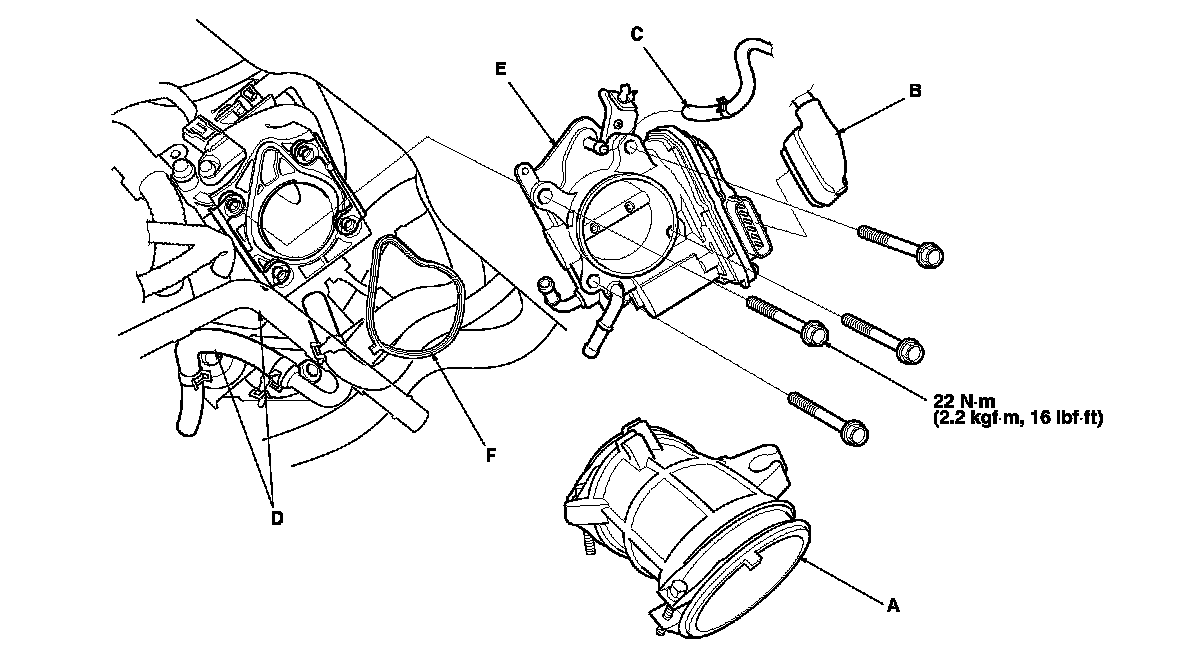 C
E
B
22 N·m
(2.2 kgf·m, 16 lbf·ft)
F
D
A