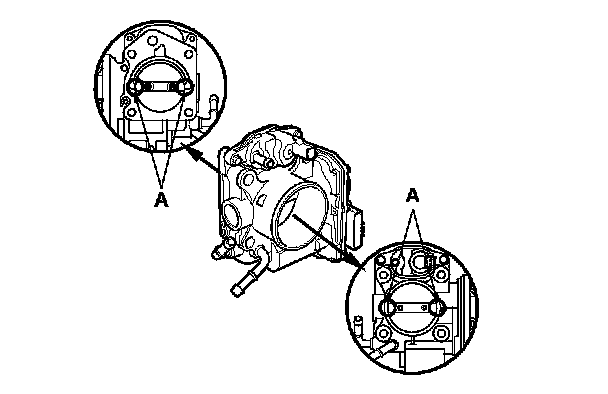 A

A