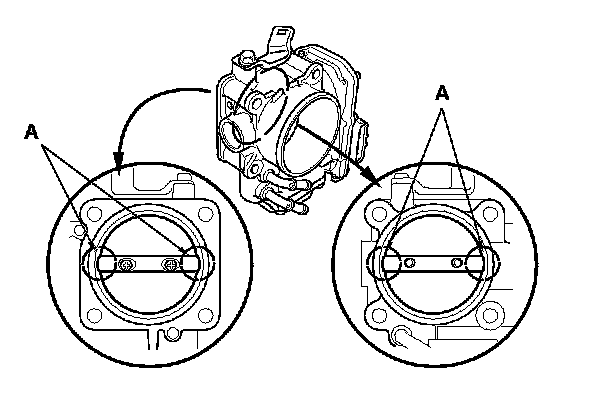 A

A