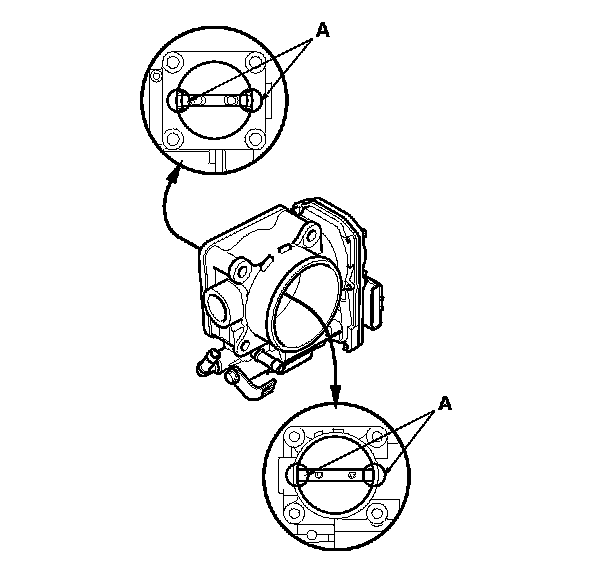 A

A