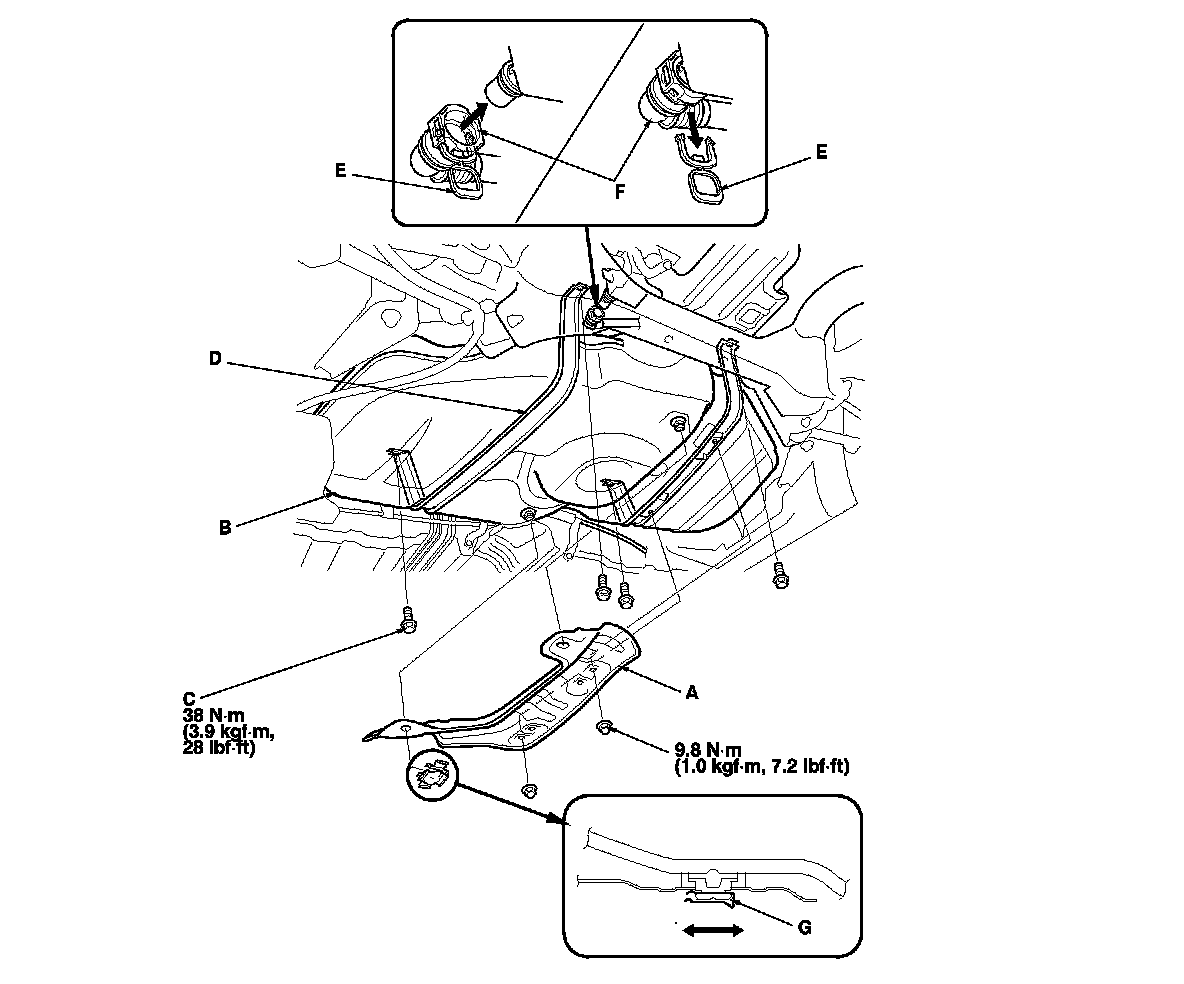 E

F

E

D

B

C
38 N·m
(3.9 kgf·m,
28 lbf·ft)

A

9.8 N·m
(1.0 kgf·m, 7.2 lbf·ft)

G