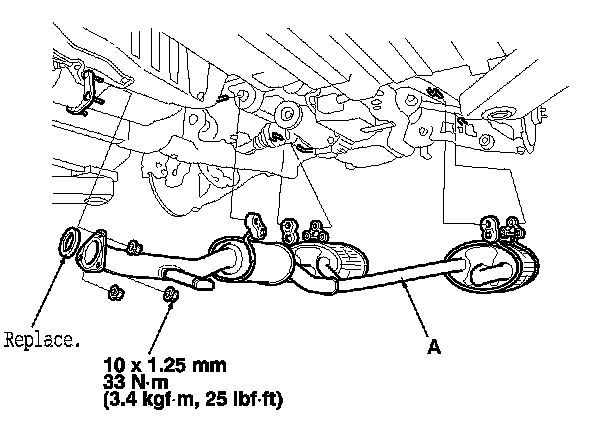 Replace.

10 x 1.25 mm
33 N·m
(3.4 kgf·m, 25 lbf·ft)

A