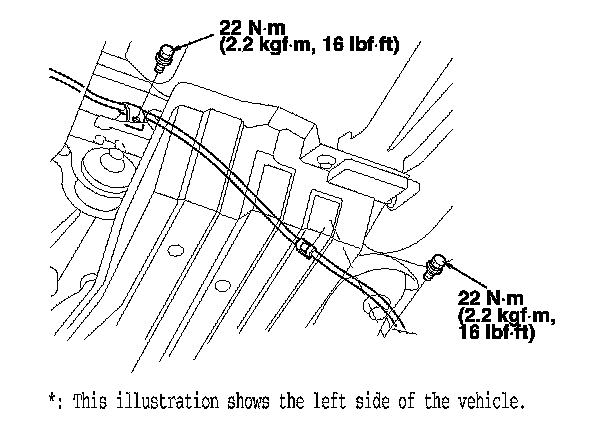 22 N·m
(2.2 kgf·m, 16 lbf·ft)

22 N·m
(2.2 kgf·m,
16 lbf·ft)

*: This illustration shows the left side of the vehicle.