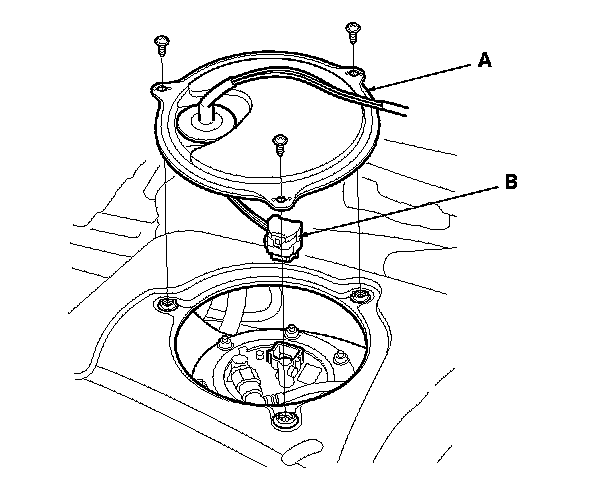 A
B