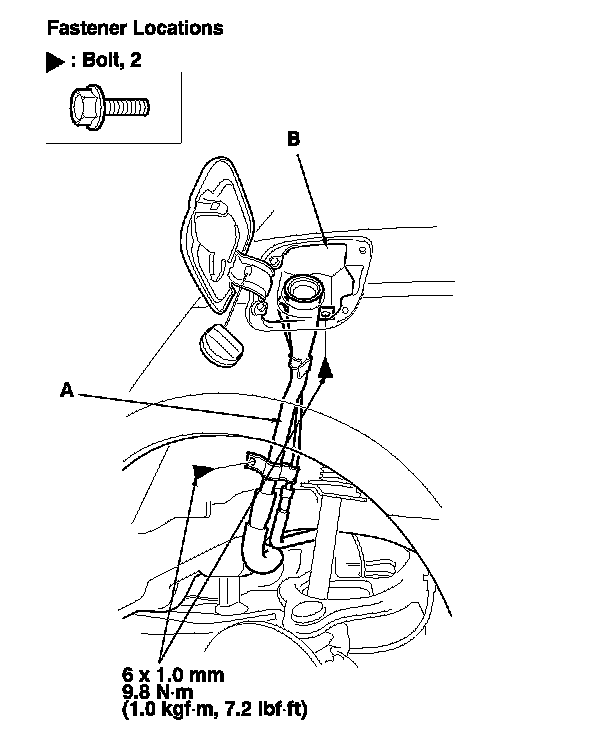 Fastener Locations

▶ : Bolt, 2

B

A

6 x 1.0 mm
9.8 N·m
(1.0 kgf·m, 7.2 lbf·ft)