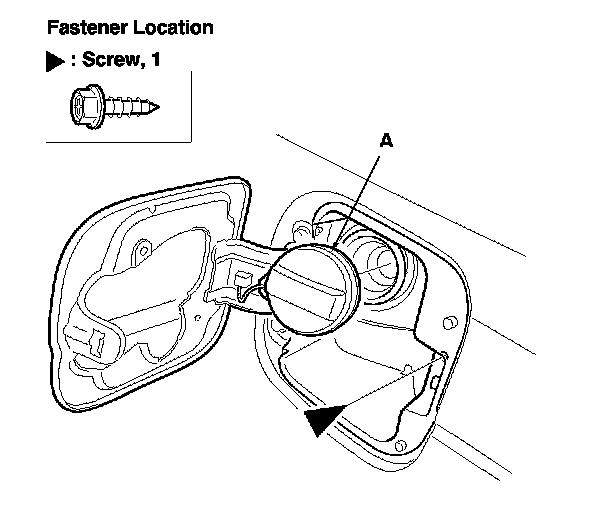 Fastener Location

▶ : Screw, 1

A