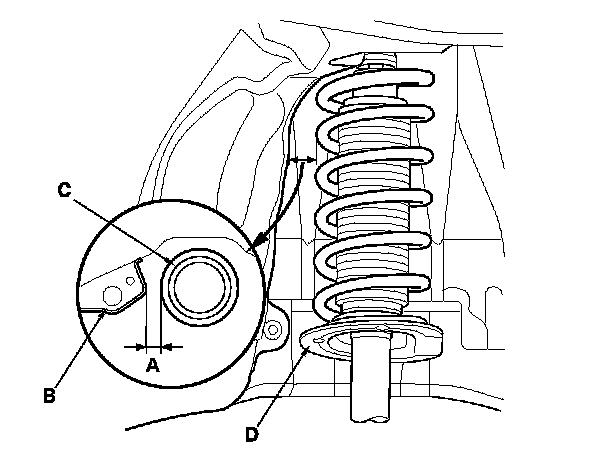 C
A
B
D