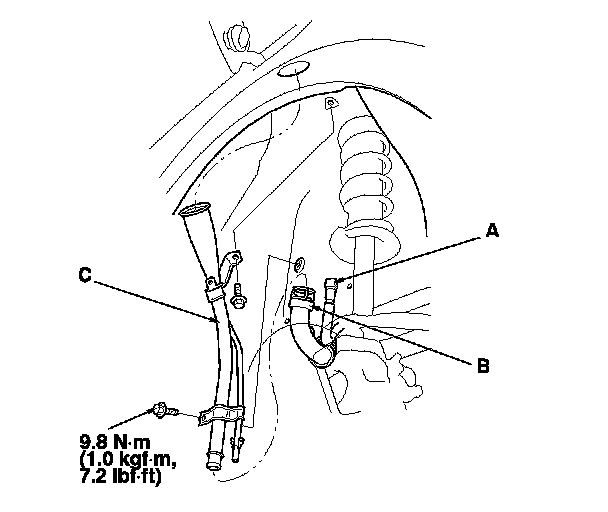 A

C

B

9.8 N·m
(1.0 kgf·m,
7.2 lbf·ft)