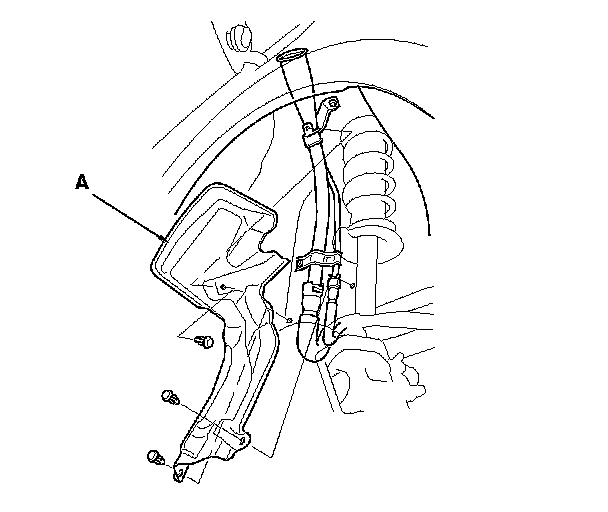 A