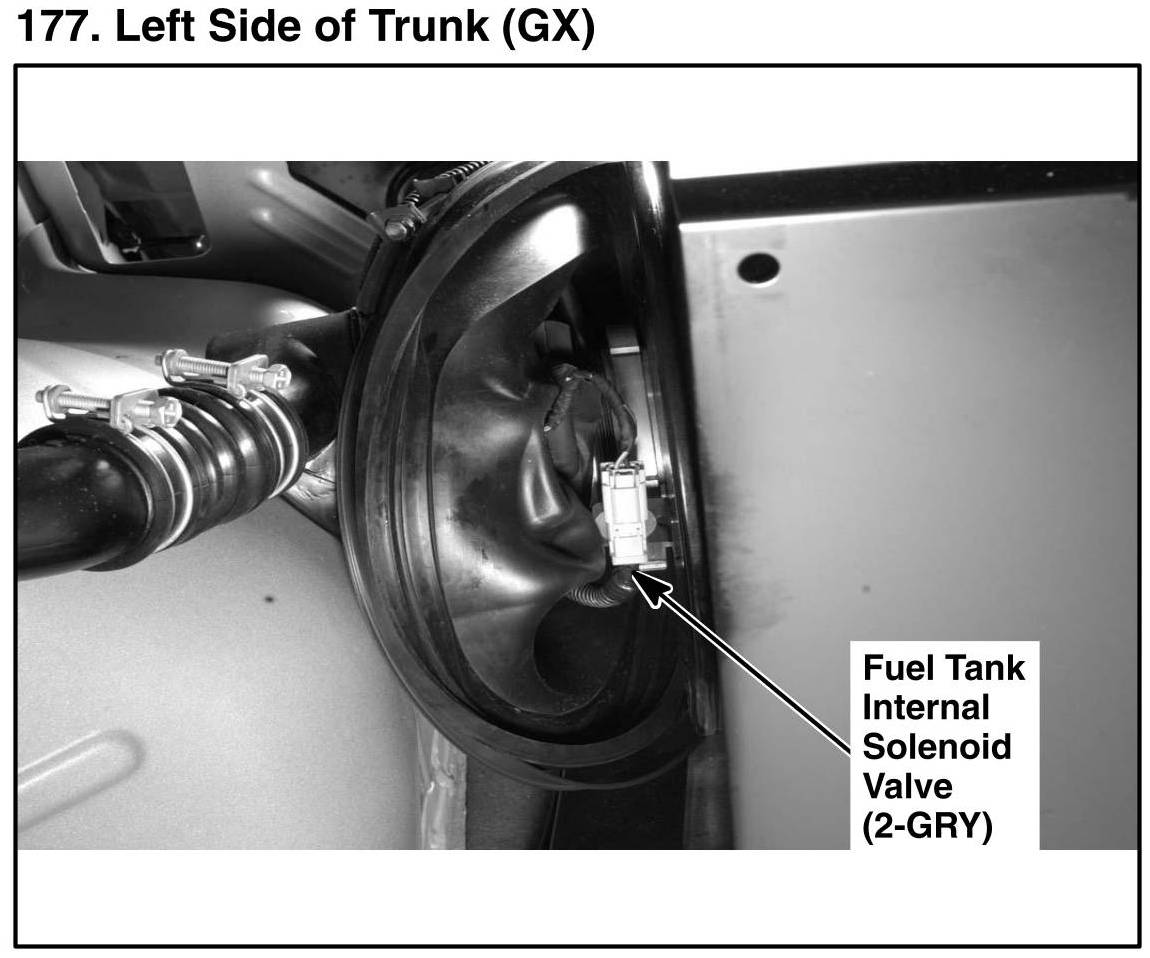 177. Left Side of Trunk (GX)

Fuel Tank Internal Solenoid Valve (2-GRY)