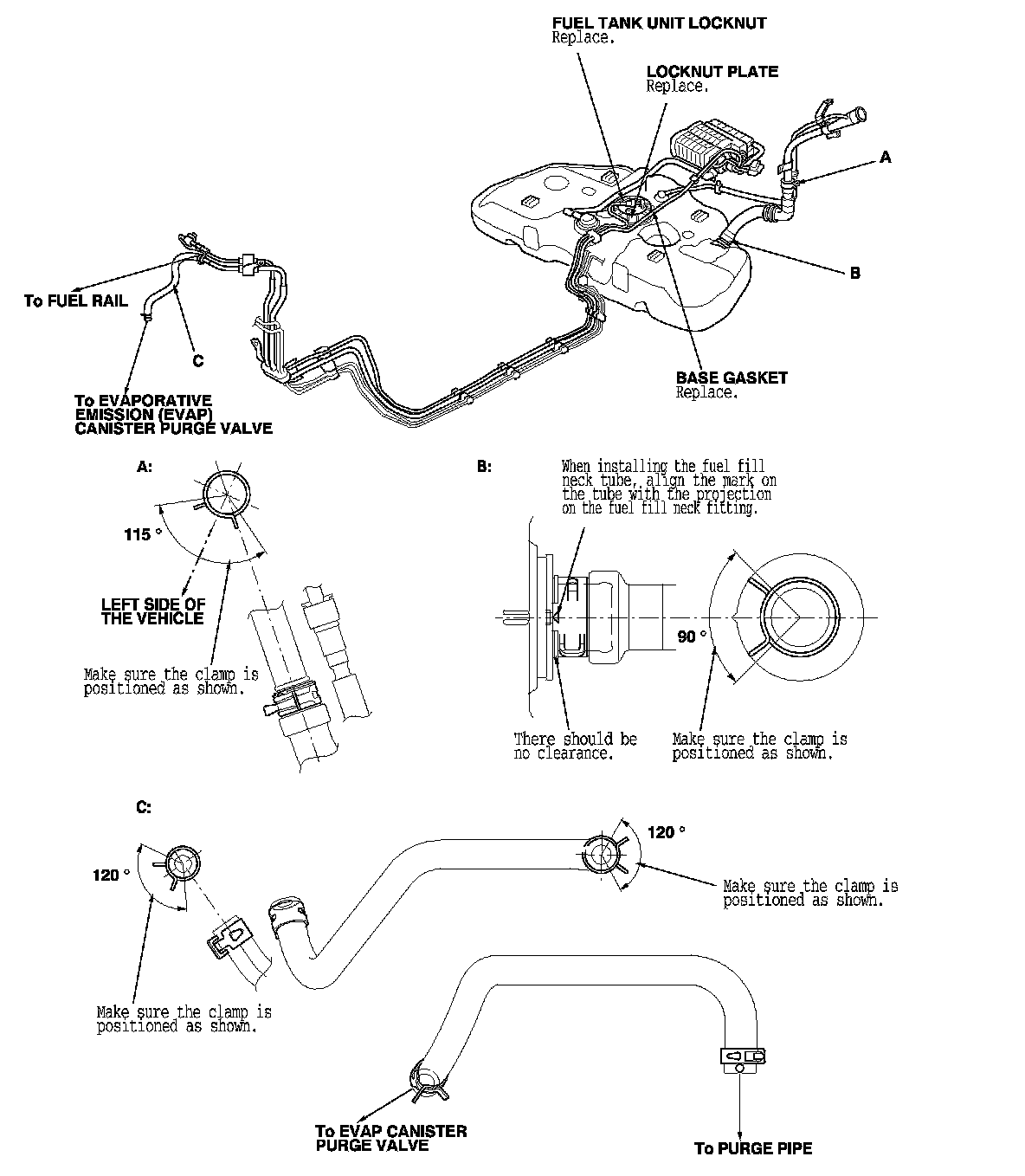 FUEL TANK UNIT LOCKNUT
Replace.

LOCKNUT PLATE
Replace.

A

B

To FUEL RAIL

C

To EVAPORATIVE EMISSION (EVAP) CANISTER PURGE VALVE

BASE GASKET
Replace.

A:

115 °

LEFT SIDE OF THE VEHICLE

Make sure the clamp is positioned as shown.

B:

When installing the fuel fill neck tube, align the mark on the tube with the projection on the fuel fill neck fitting.

90 °

There should be no clearance.

Make sure the clamp is positioned as shown.

C:

120 °

120 °

Make sure the clamp is positioned as shown.

Make sure the clamp is positioned as shown.

To EVAP CANISTER PURGE VALVE

To PURGE PIPE