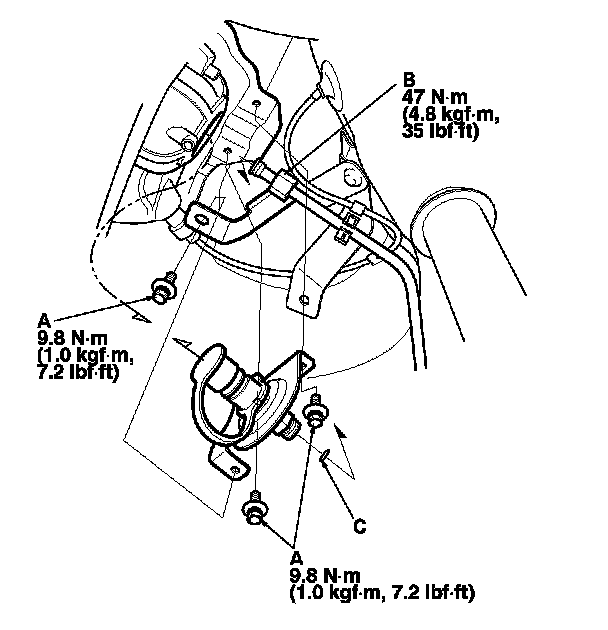 B
47 N·m
(4.8 kgf·m,
35 lbf·ft)

A
9.8 N·m
(1.0 kgf·m,
7.2 lbf·ft)

C

A
9.8 N·m
(1.0 kgf·m, 7.2 lbf·ft)