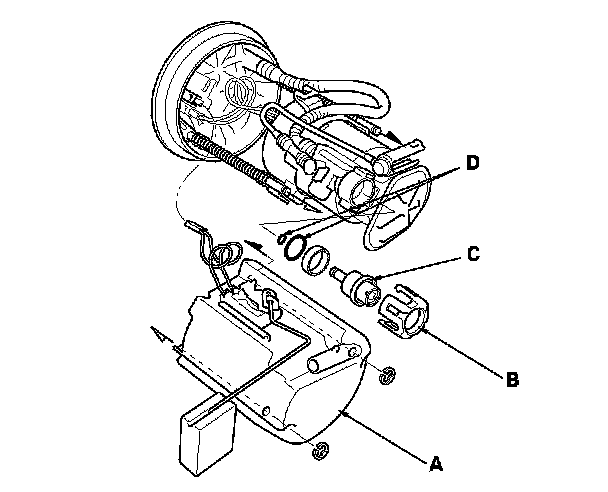 D
C
B
A