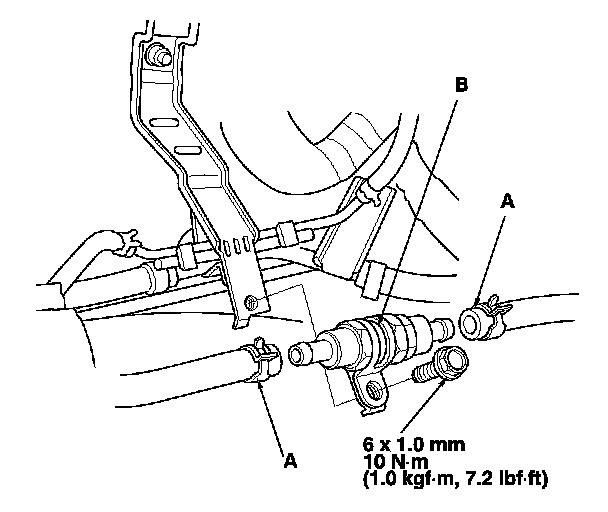 B

A

A

6 x 1.0 mm
10 N·m
(1.0 kgf·m, 7.2 lbf·ft)