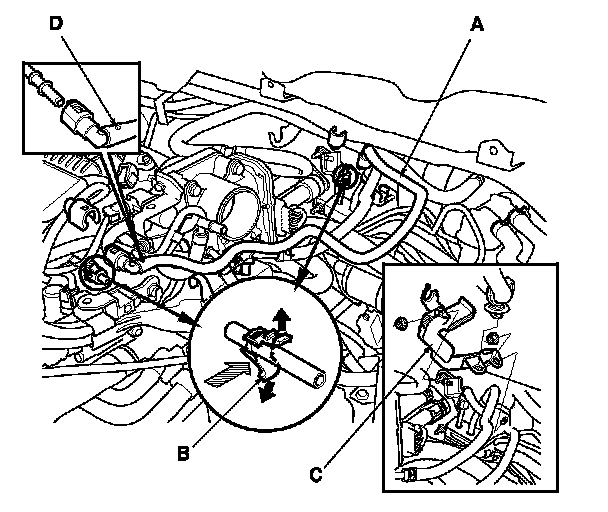 D
A
B
C