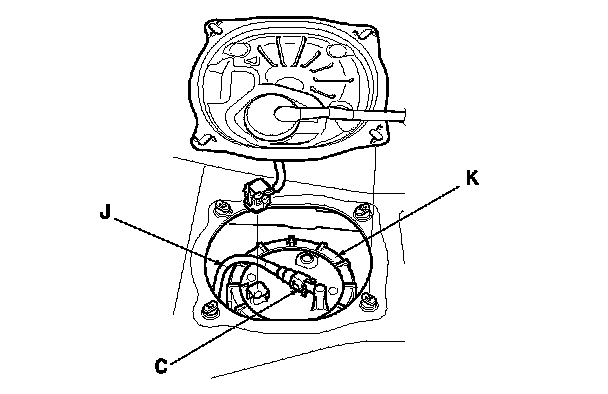 K
J
C