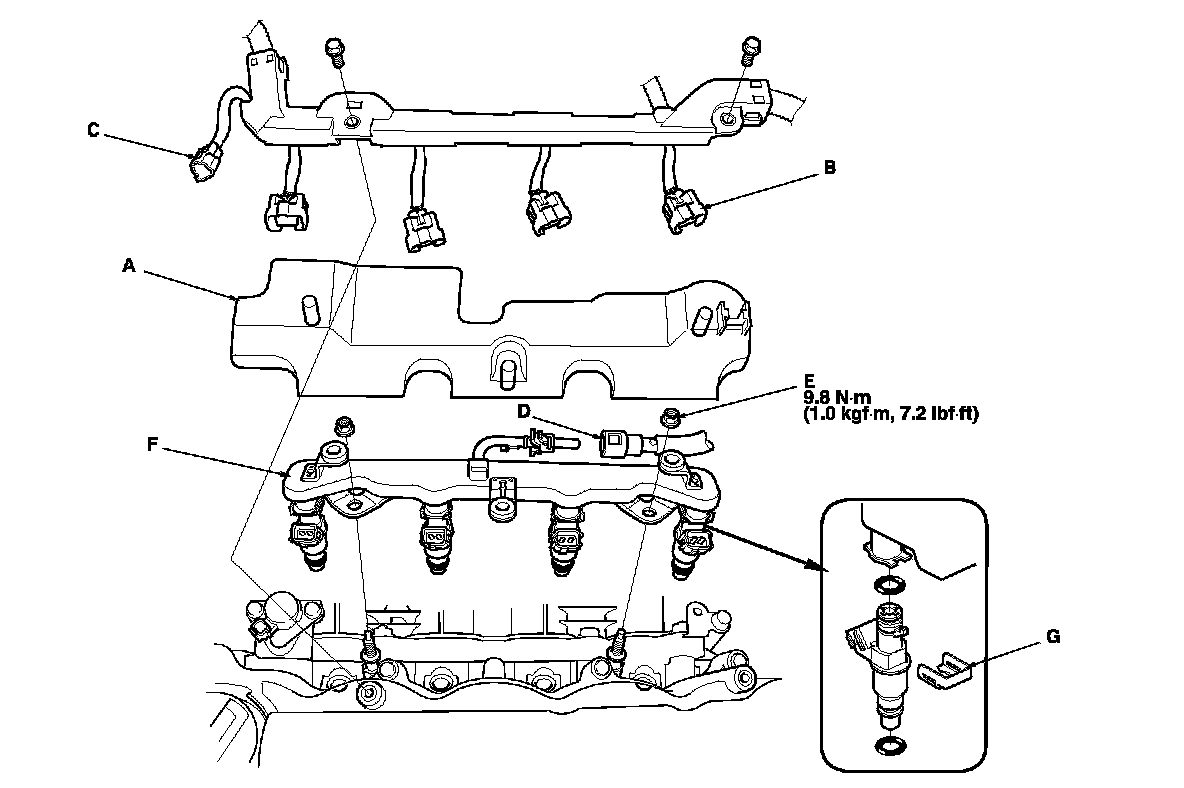 C

B

A

E
9.8 N·m
(1.0 kgf·m, 7.2 lbf·ft)

D

F

G