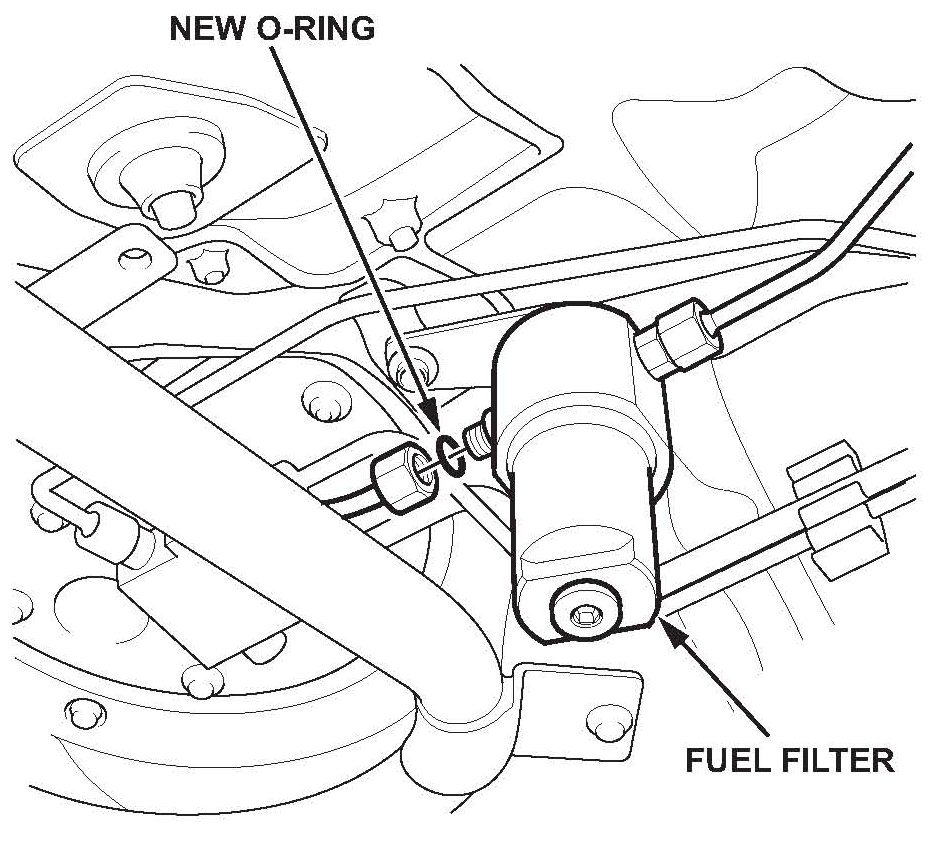 NEW O-RING

FUEL FILTER