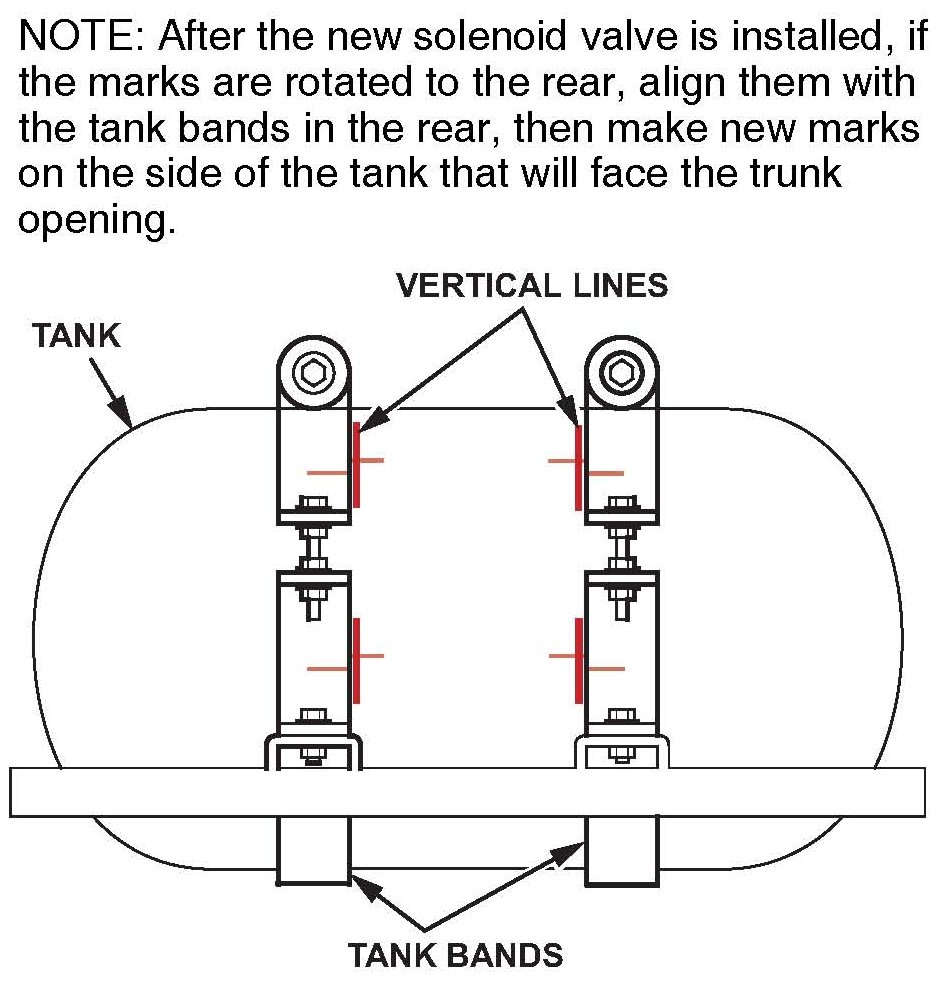 NOTE: After the new solenoid valve is installed, if the marks are rotated to the rear, align them with the tank bands in the rear, then make new marks on the side of the tank that will face the trunk opening.

VERTICAL LINES

TANK

TANK BANDS