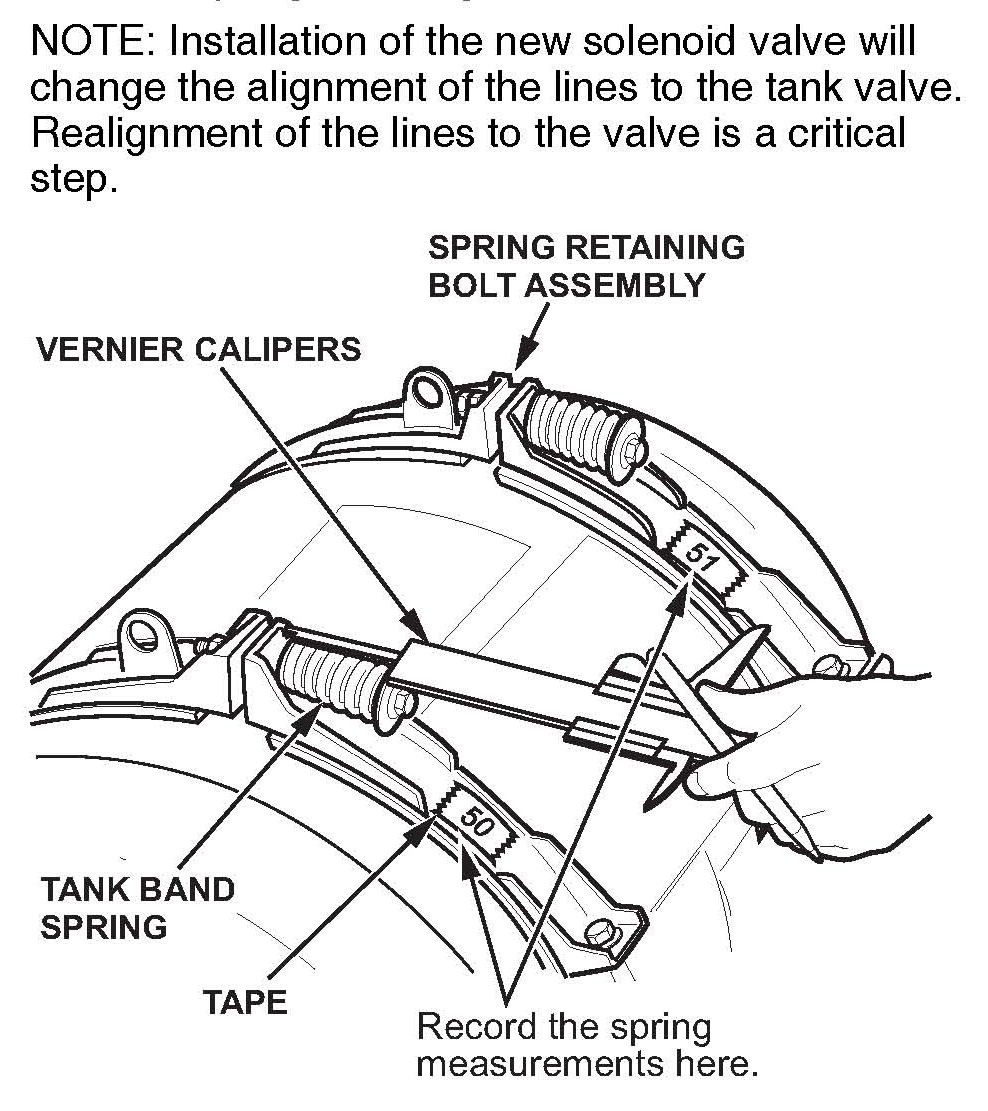 NOTE: Installation of the new solenoid valve will change the alignment of the lines to the tank valve. Realignment of the lines to the valve is a critical step.

SPRING RETAINING BOLT ASSEMBLY

VERNIER CALIPERS

51

50

TANK BAND SPRING

TAPE

Record the spring measurements here.