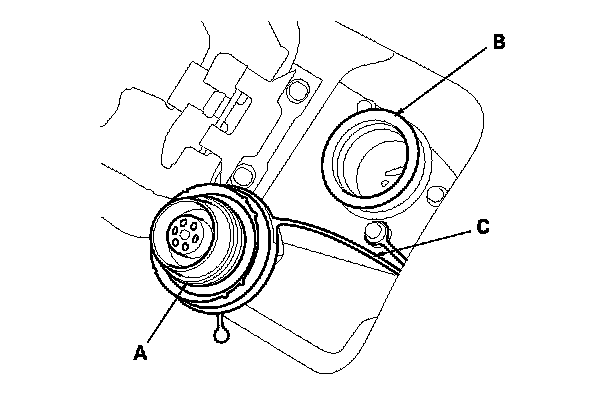 B
C
A