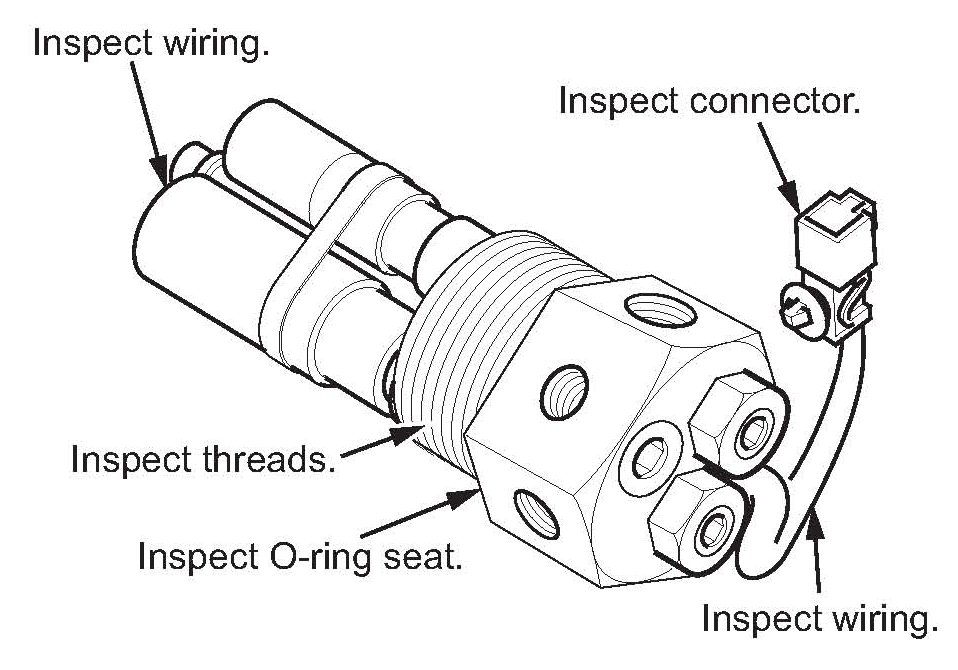 Inspect wiring.

Inspect connector.

Inspect threads.

Inspect O-ring seat.

Inspect wiring.