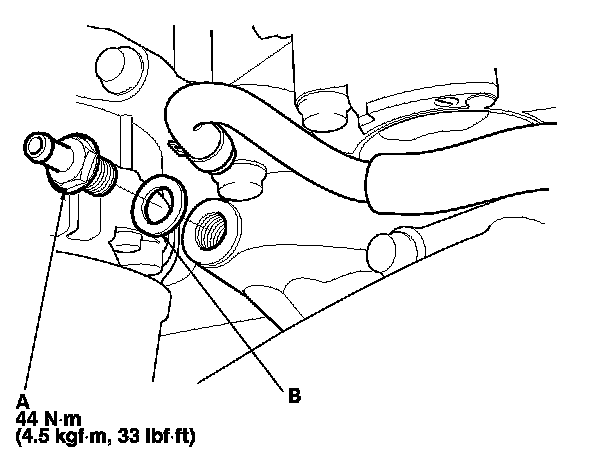 B

A
44 N·m
(4.5 kgf·m, 33 lbf·ft)