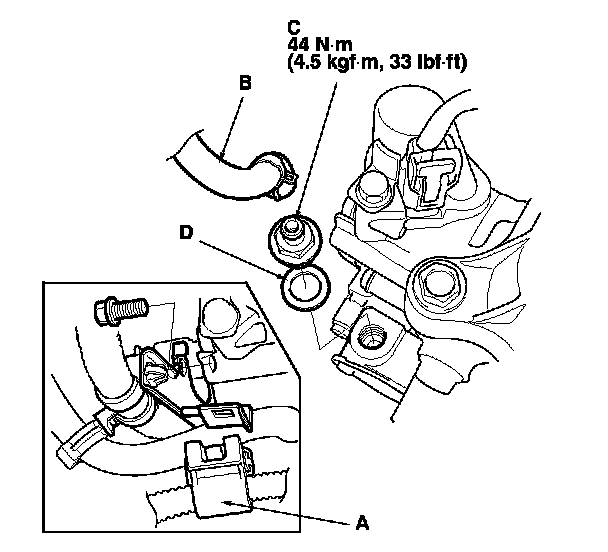 C
44 N·m
(4.5 kgf·m, 33 lbf·ft)

B

D

A