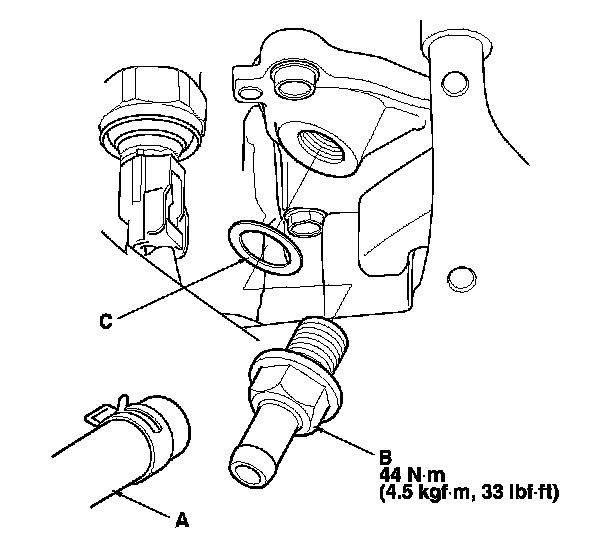 C

B
44 N·m
(4.5 kgf·m, 33 lbf·ft)

A