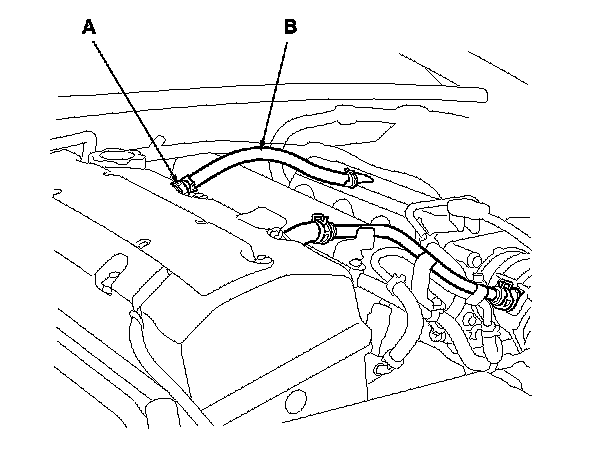 A
B