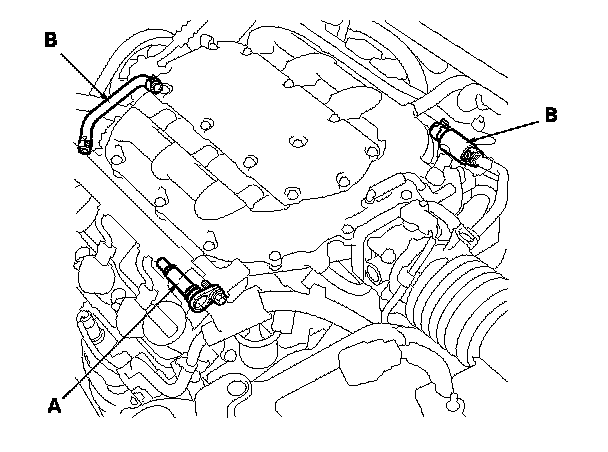 B
B
A