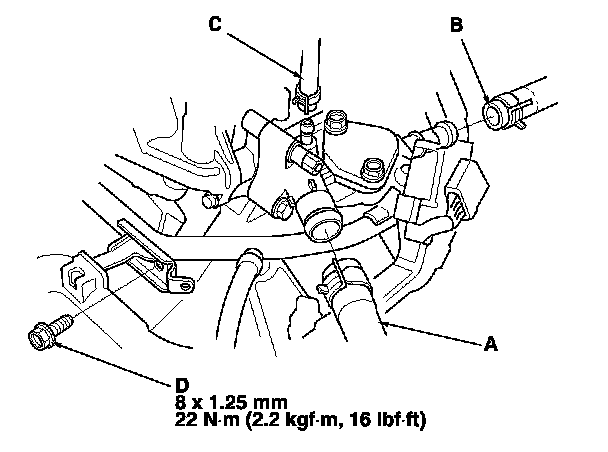 C

B

A

D
8 x 1.25 mm
22 N·m (2.2 kgf·m, 16 lbf·ft)