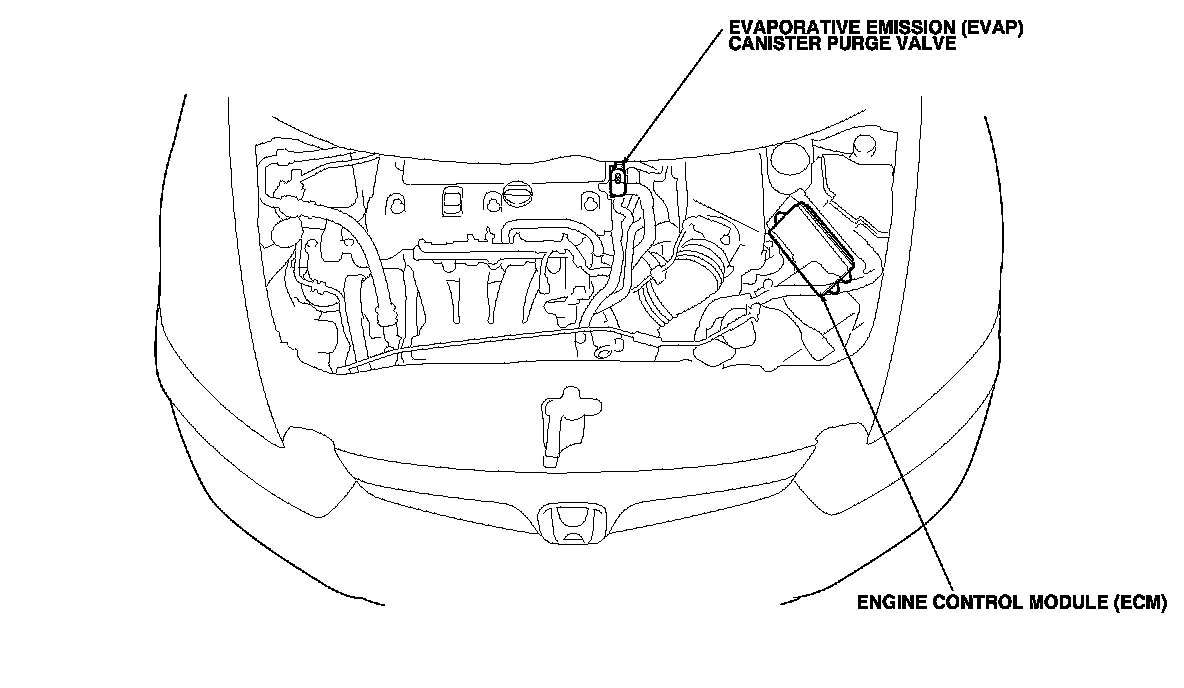 EVAPORATIVE EMISSION (EVAP) CANISTER PURGE VALVE

ENGINE CONTROL MODULE (ECM)