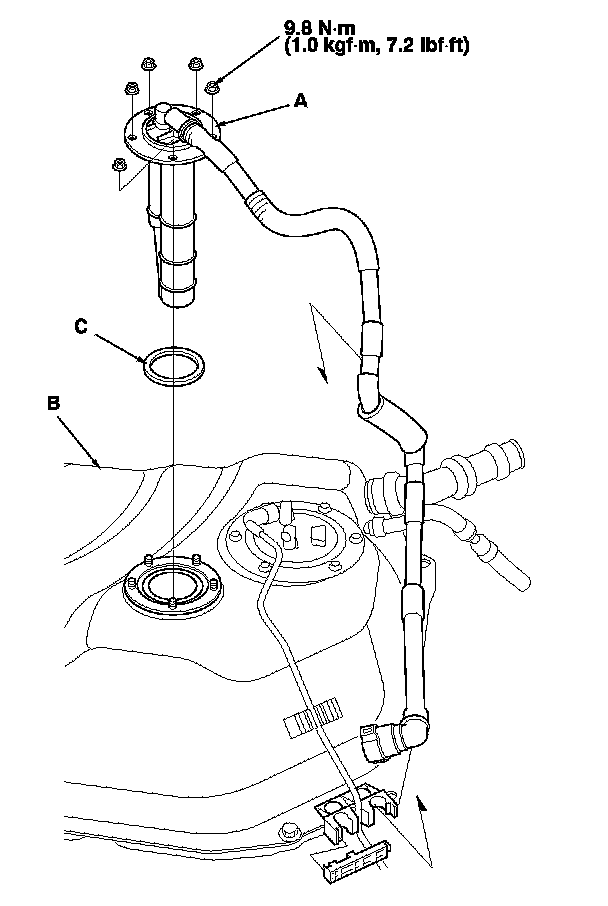 9.8 N·m
(1.0 kgf·m, 7.2 lbf·ft)

A

C

B