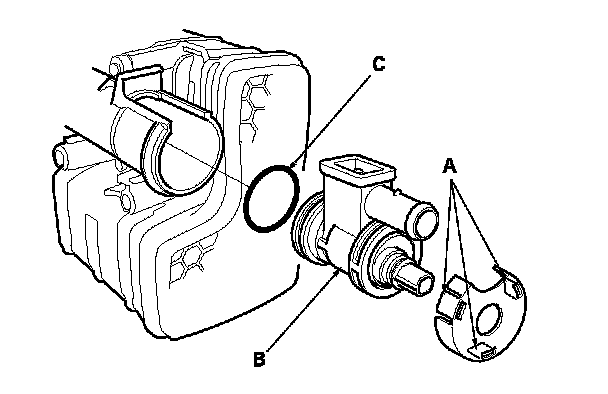 C
A
B