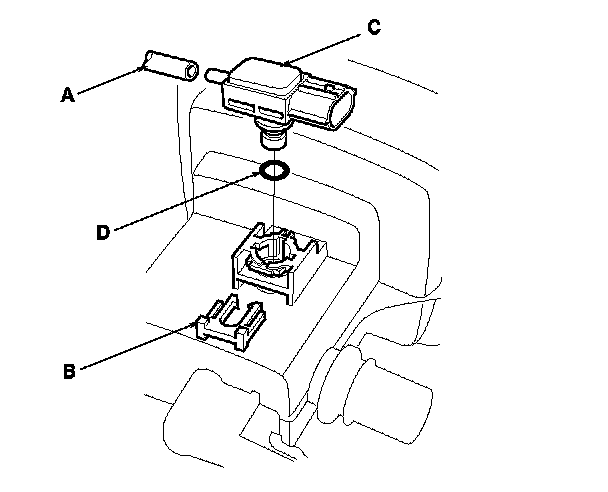 C
A
D
B