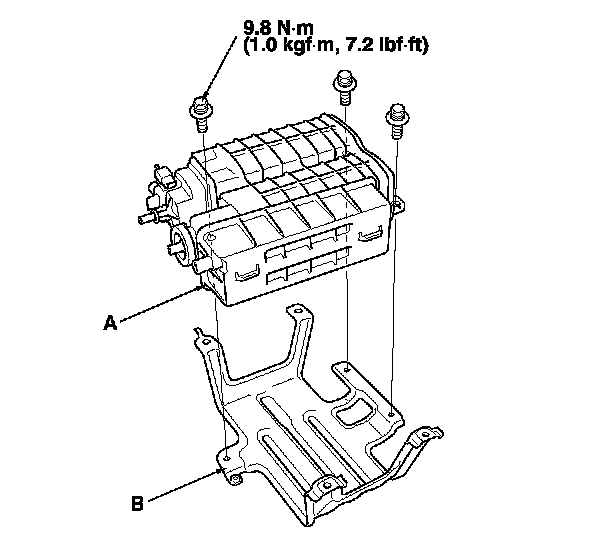 9.8 N·m
(1.0 kgf·m, 7.2 lbf·ft)

A

B