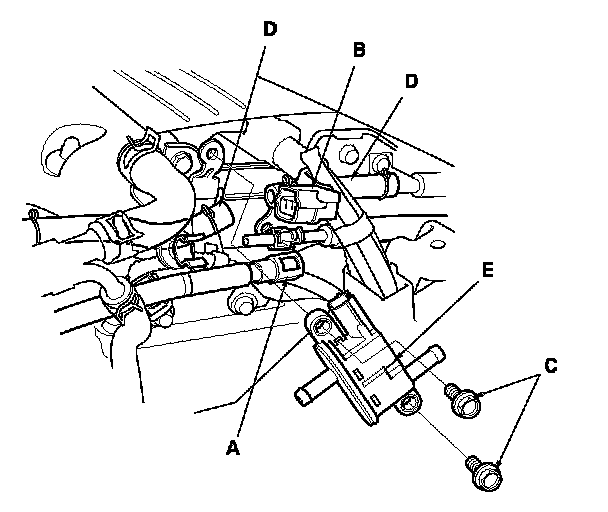 D
B
D
E
C
A