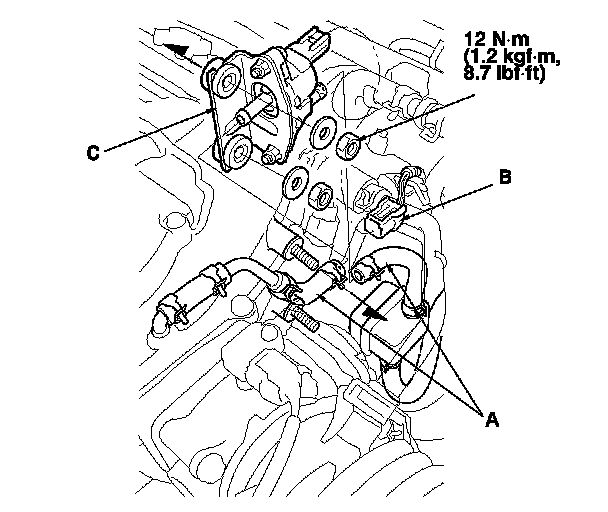 12 N·m
(1.2 kgf·m,
8.7 lbf·ft)

C

B

A