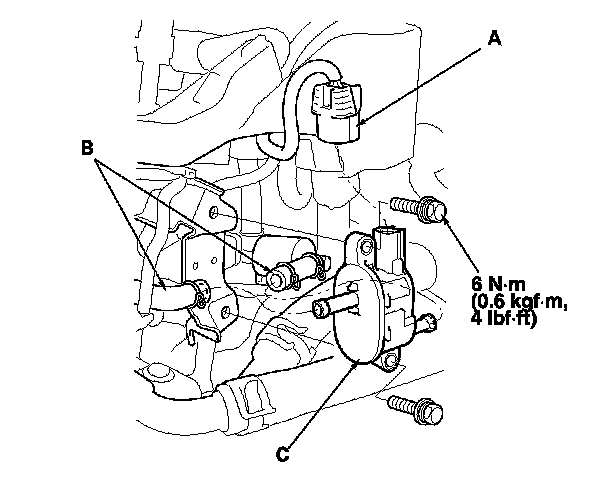 A

B

6 N·m
(0.6 kgf·m,
4 lbf·ft)

C