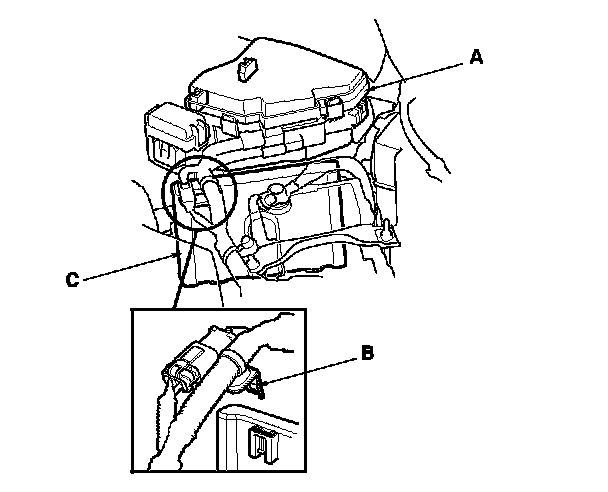 A
C
B