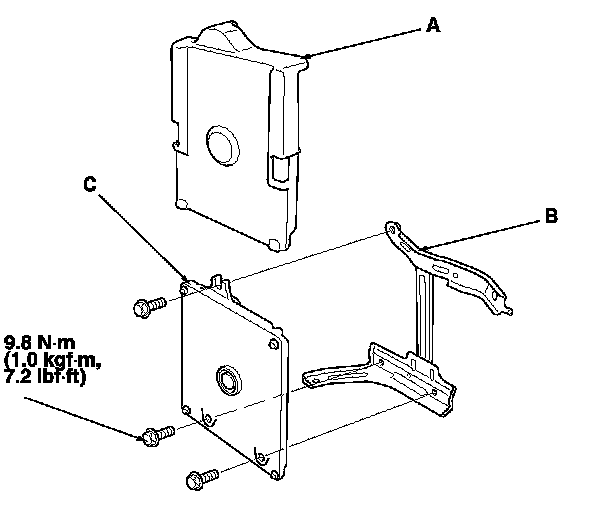 A

C

B

9.8 N·m
(1.0 kgf·m,
7.2 lbf·ft)